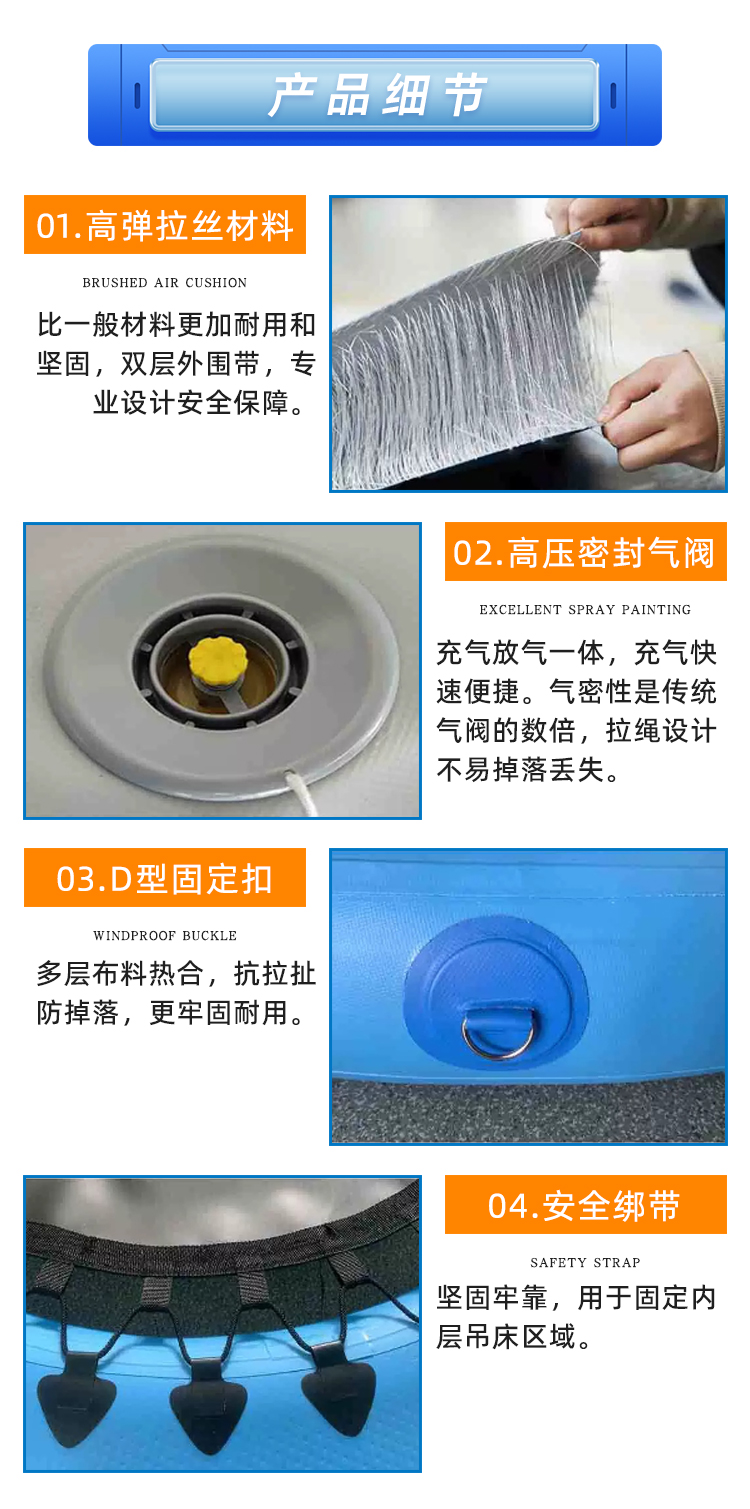 产品细节

01.高弹拉丝材料

BRUSHED AIR CUSHION

比一般材料更加耐用和坚固，双层外围带，专业设计安全保障。

02.高压密封气阀

EXCELLENT SPRAY PAINTING

充气放气一体，充气快速便捷。气密性是传统气阀的数倍，拉绳设计不易掉落丢失。

03.D型固定扣

WINDPROOF BUCKLE

多层布料热合，抗拉扯防掉落，更牢固耐用。

04.安全绑带

SAFETY STRAP

坚固牢靠，用于固定内层吊床区域。